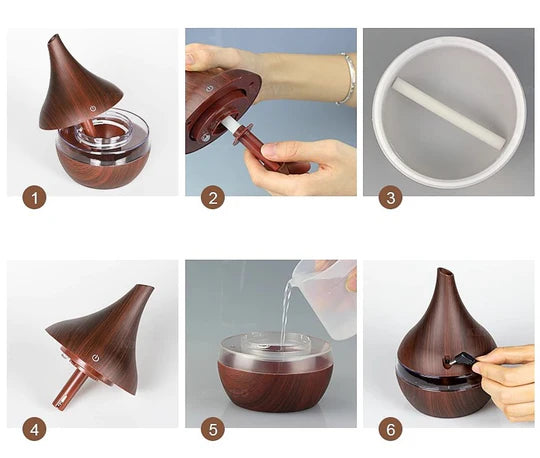 1

2

3

4

5

6